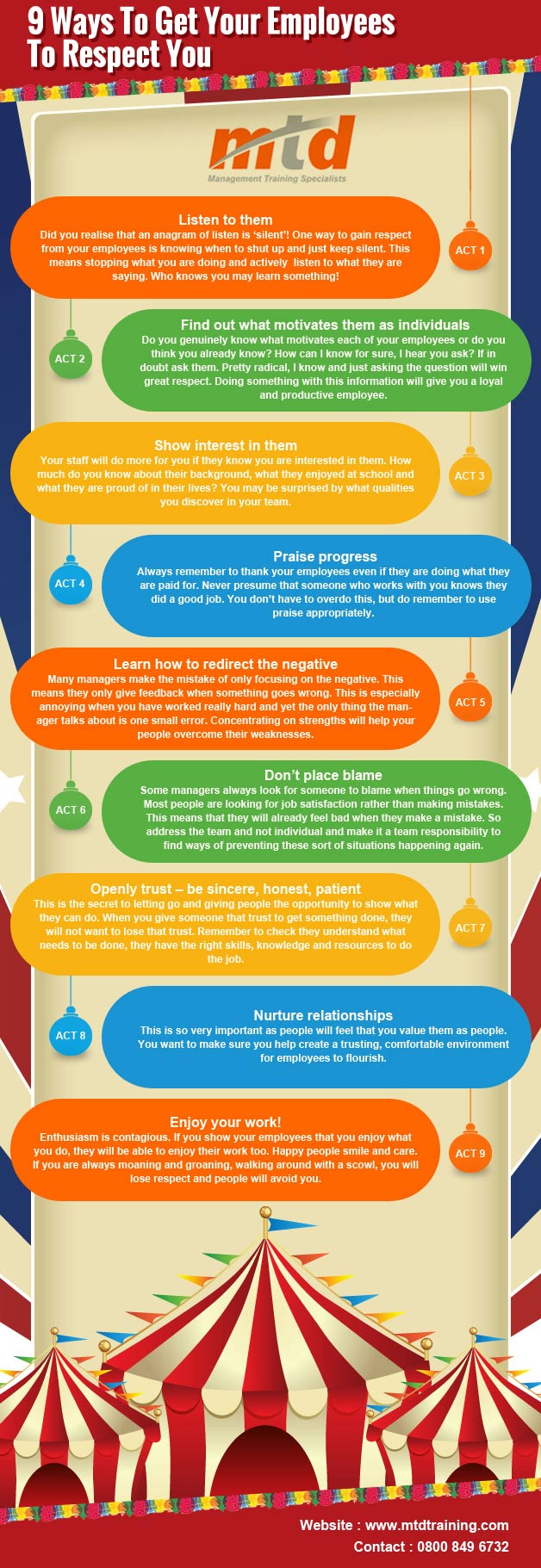 9 Ways To Get Your Employees To Respect You

mtd
Management Training Specialists

Listen to them
Did you realise that an anagram of listen is 'silent'! One way to gain respect from your employees is knowing when to shut up and just keep silent. This means stopping what you are doing and actively listen to what they are saying. Who knows you may learn something!

ACT 1

ACT 2

Find out what motivates them as individuals
Do you genuinely know what motivates each of your employees or do you think you already know? How can I know for sure, I hear you ask? If in doubt ask them. Pretty radical, I know and just asking the question will win great respect. Doing something with this information will give you a loyal and productive employee.

Show interest in them
Your staff will do more for you if they know you are interested in them. How much do you know about their background, what they enjoyed at school and what they are proud of in their lives? You may be surprised by what qualities you discover in your team.

ACT 3

ACT 4

Praise progress
Always remember to thank your employees even if they are doing what they are paid for. Never presume that someone who works with you knows they did a good job. You don't have to overdo this, but do remember to use praise appropriately.

Learn how to redirect the negative
Many managers make the mistake of only focusing on the negative. This means they only give feedback when something goes wrong. This is especially annoying when you have worked really hard and yet the only thing the manager talks about is one small error. Concentrating on strengths will help your people overcome their weaknesses.

ACT 5

ACT 6

Don't place blame
Some managers always look for someone to blame when things go wrong. Most people are looking for job satisfaction rather than making mistakes. This means that they will already feel bad when they make a mistake. So address the team and not individual and make it a team responsibility to find ways of preventing these sort of situations happening again.

Openly trust – be sincere, honest, patient
This is the secret to letting go and giving people the opportunity to show what they can do. When you give someone that trust to get something done, they will not want to lose that trust. Remember to check they understand what needs to be done, they have the right skills, knowledge and resources to do the job.

ACT 7

ACT 8

Nurture relationships
This is so very important as people will feel that you value them as people. You want to make sure you help create a trusting, comfortable environment for employees to flourish.

Enjoy your work!
Enthusiasm is contagious. If you show your employees that you enjoy what you do, they will be able to enjoy their work too. Happy people smile and care. If you are always moaning and groaning, walking around with a scowl, you will lose respect and people will avoid you.

ACT 9

Website : www.mtdtraining.com
Contact : 0800 849 6732